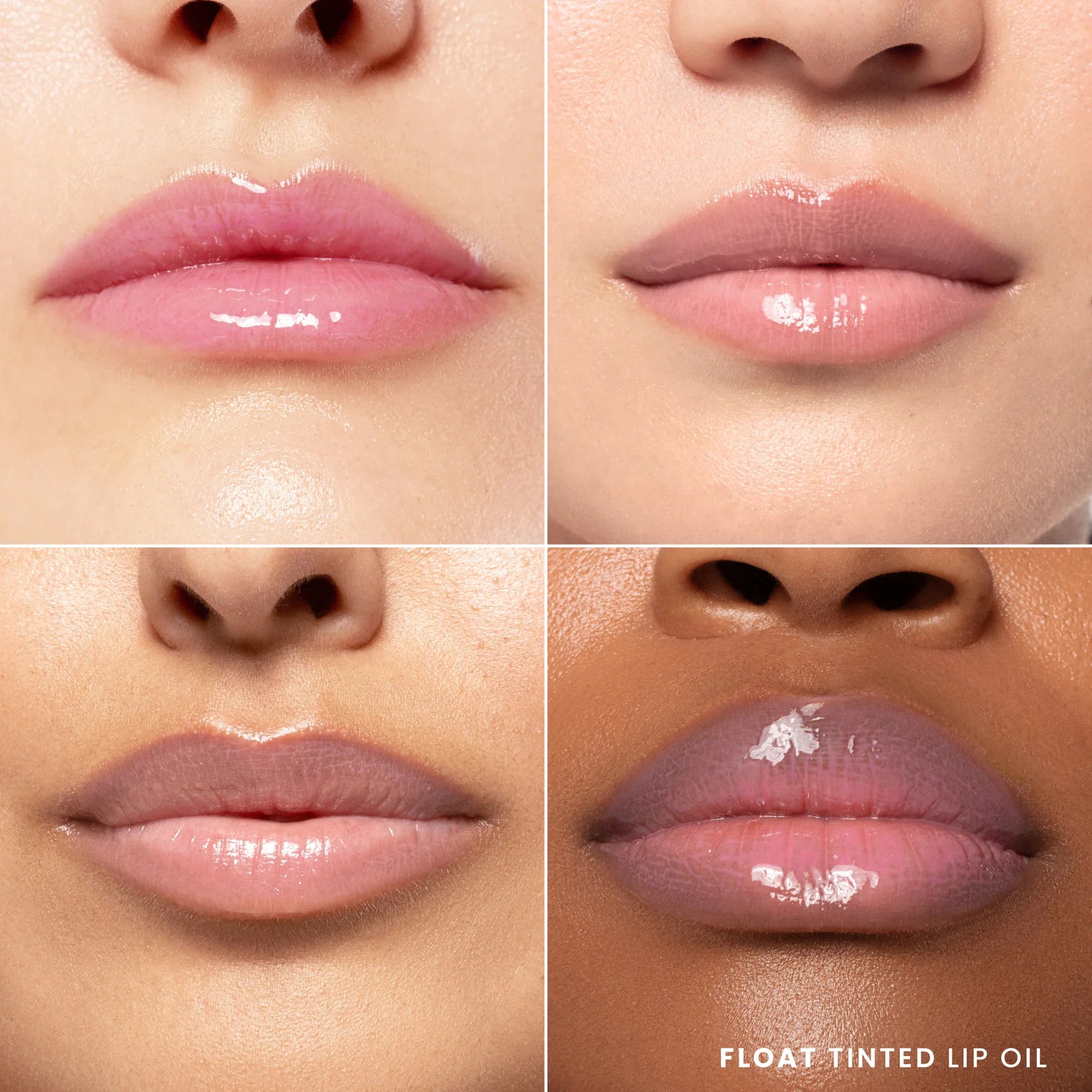 FLOAT TINTED LIP OIL