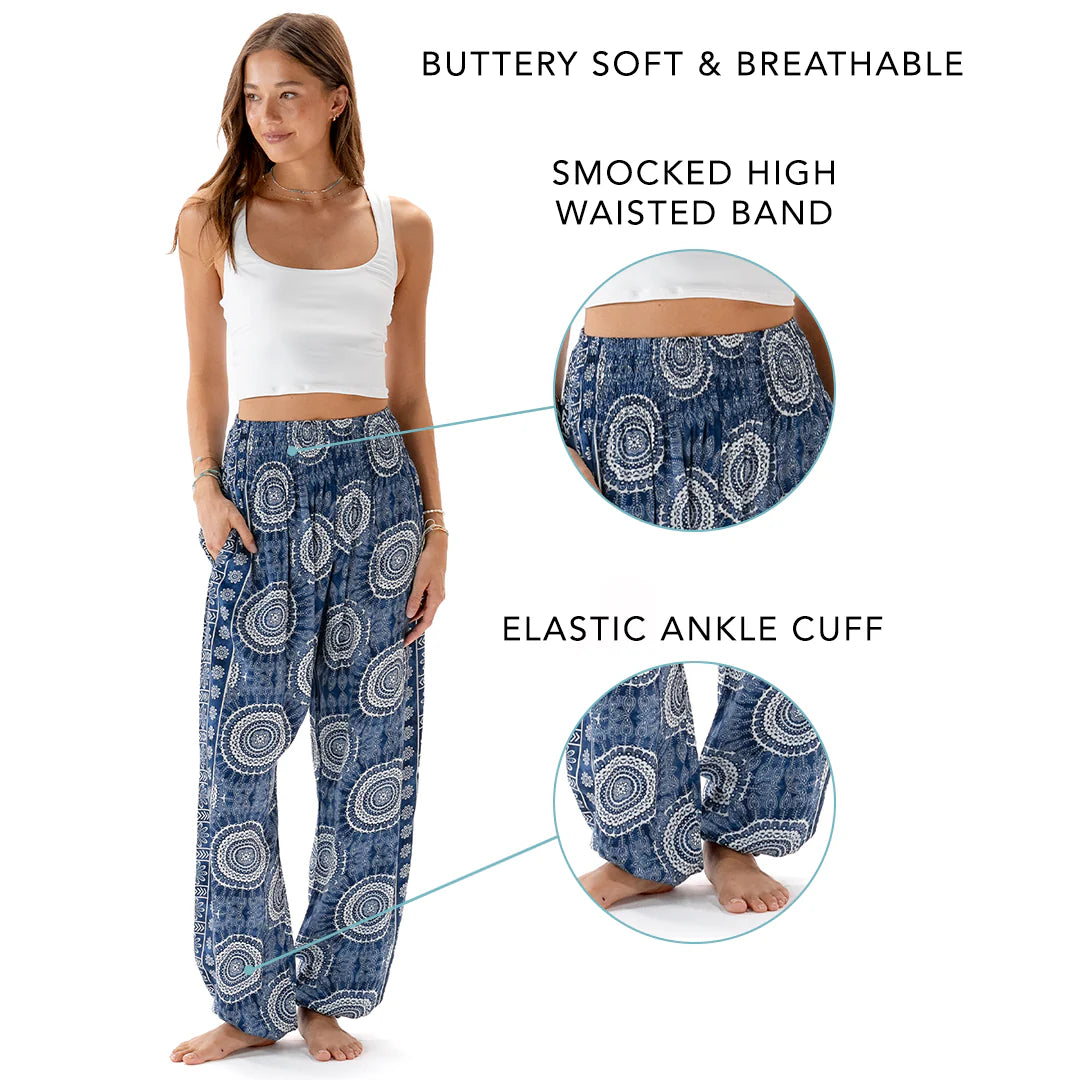 BUTTERY SOFT & BREATHABLE

SMOCKED HIGH WAISTED BAND

ELASTIC ANKLE CUFF