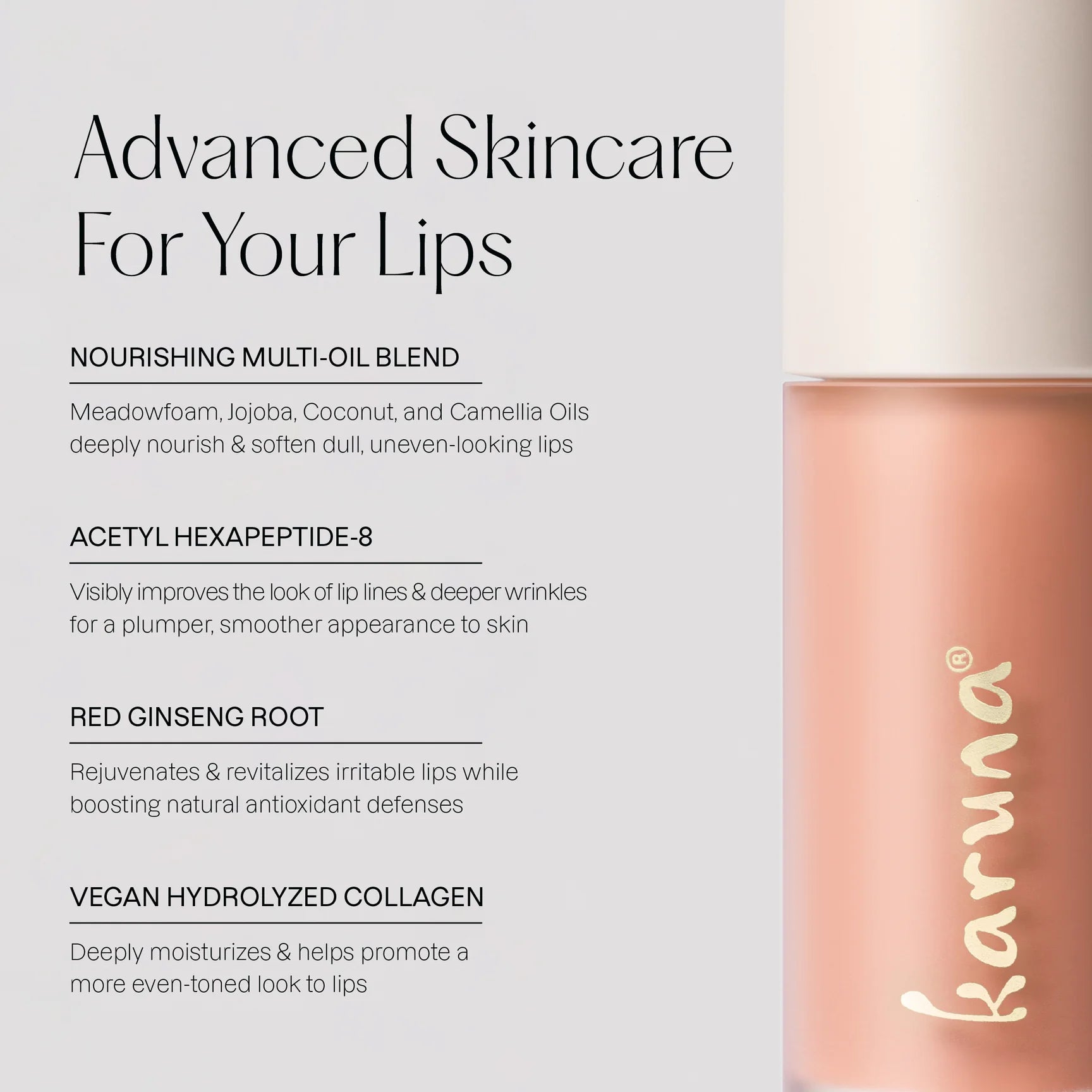 Advanced Skincare For Your Lips

NOURISHING MULTI-OIL BLEND

Meadowfoam, Jojoba, Coconut, and Camellia Oils deeply nourish & soften dull, uneven-looking lips

ACETYL HEXAPEPTIDE-8

Visibly improves the look of lip lines & deeper wrinkles for a plumper, smoother appearance to skin

RED GINSENG ROOT

Rejuvenates & revitalizes irritable lips while boosting natural antioxidant defenses

VEGAN HYDROLYZED COLLAGEN

Deeply moisturizes & helps promote a more even-toned look to lips

karuna®