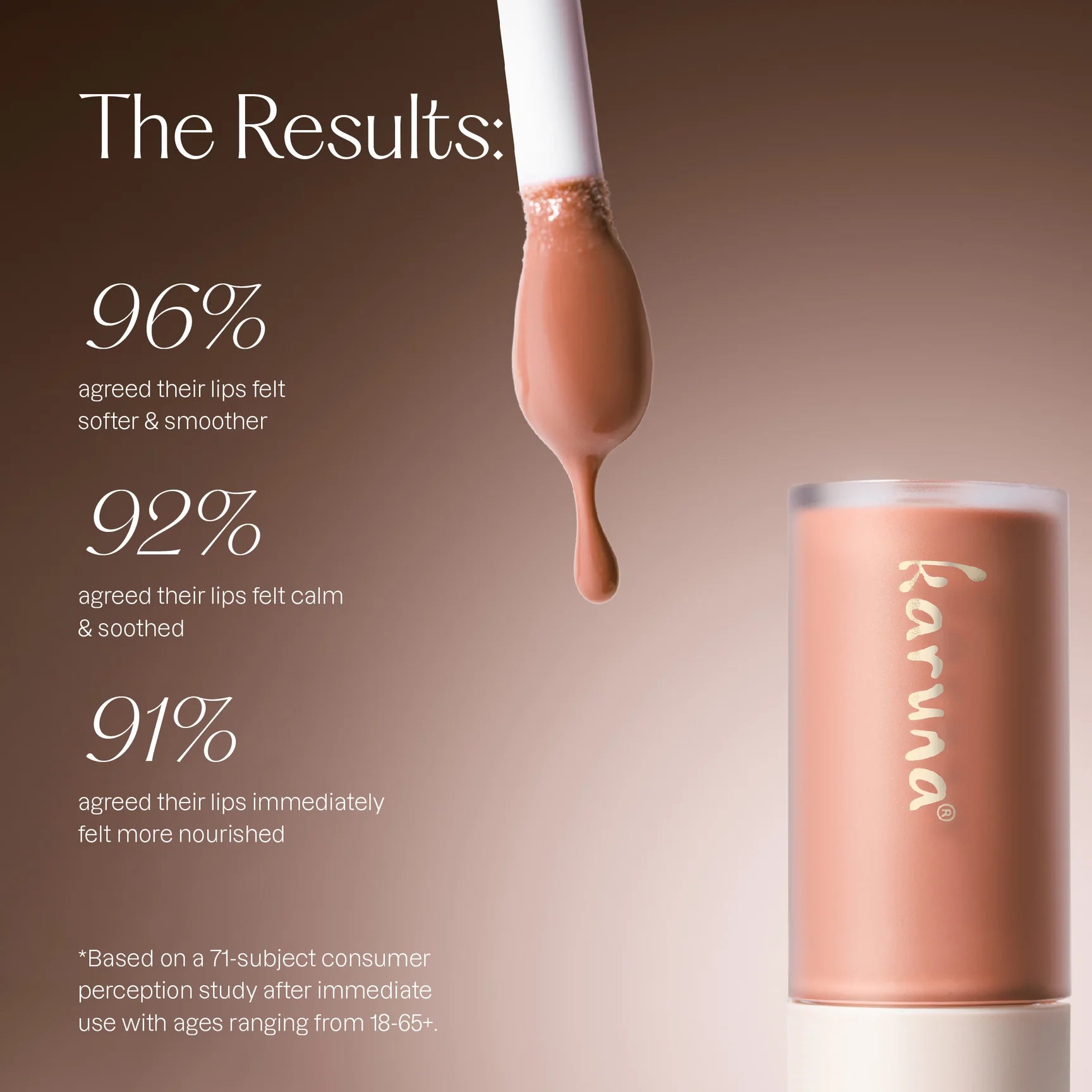 The Results:

96%
agreed their lips felt softer & smoother

92%
agreed their lips felt calm & soothed

91%
agreed their lips immediately felt more nourished

*Based on a 71-subject consumer perception study after immediate use with ages ranging from 18-65+.

karuna®